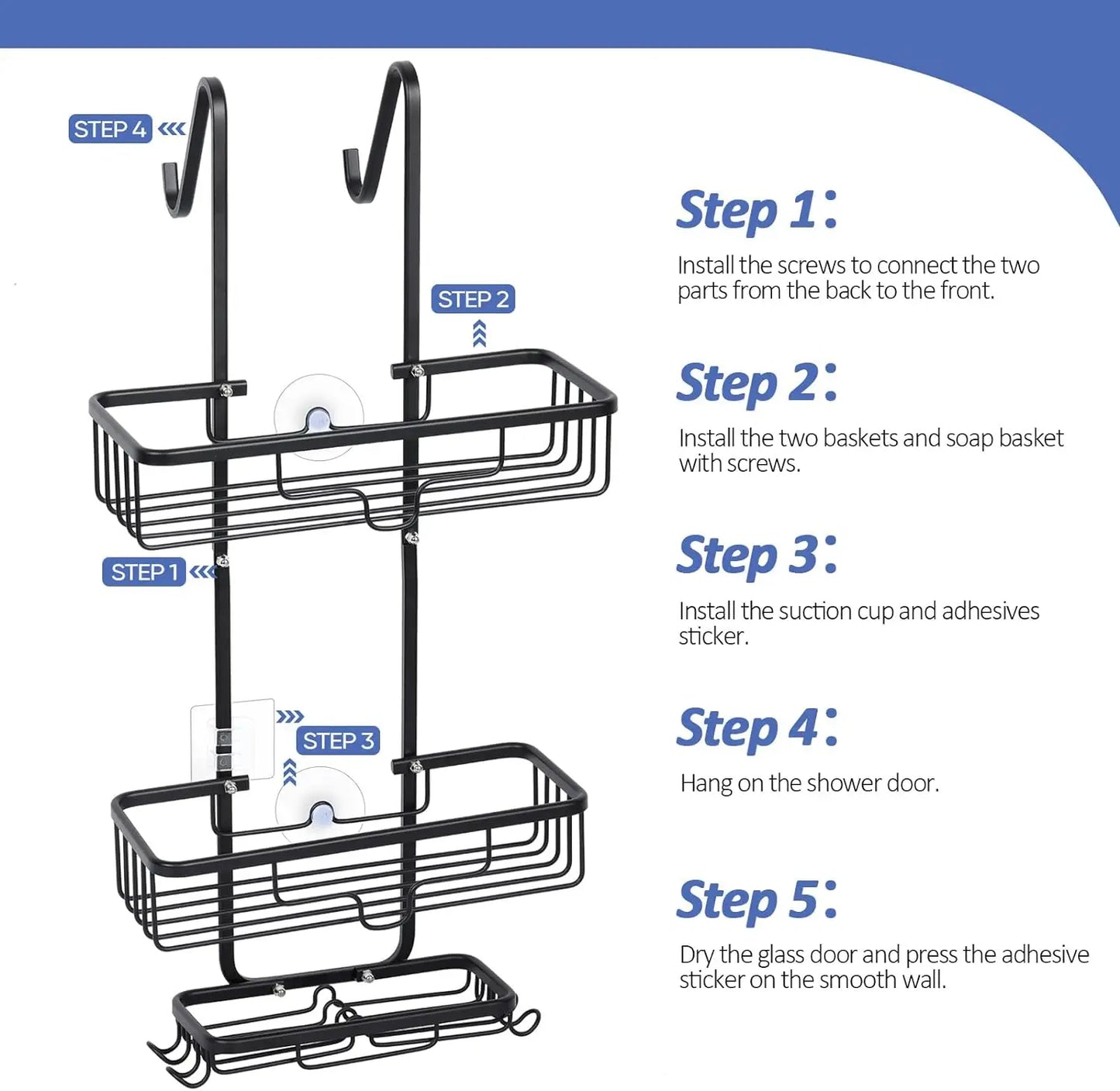 STEP 4

STEP 2

STEP 1

STEP 3

Step 1:

Install the screws to connect the two parts from the back to the front.

Step 2:

Install the two baskets and soap basket with screws.

Step 3:

Install the suction cup and adhesives sticker.

Step 4:

Hang on the shower door.

Step 5:

Dry the glass door and press the adhesive sticker on the smooth wall.