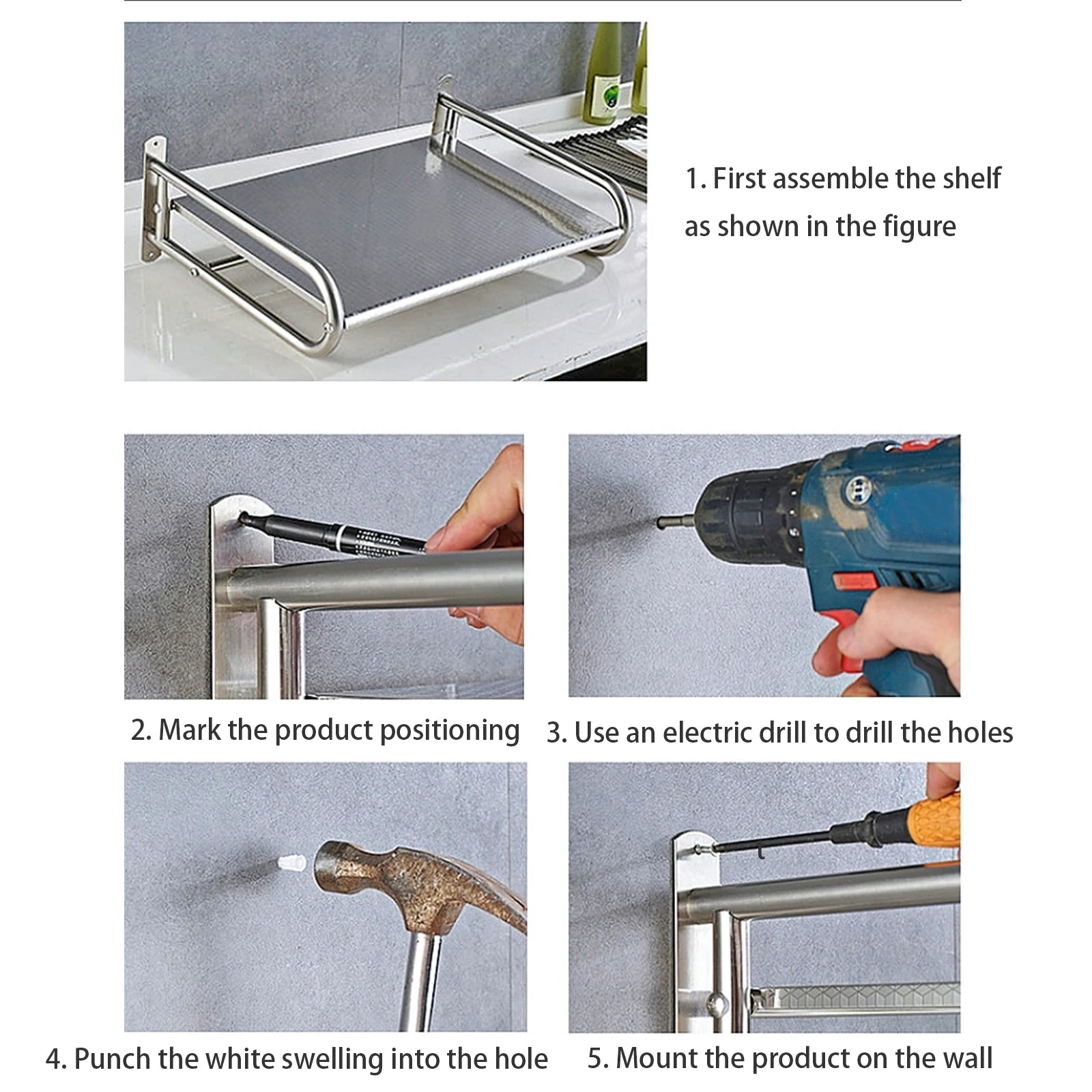 1. First assemble the shelf as shown in the figure

2. Mark the product positioning

3. Use an electric drill to drill the holes

4. Punch the white swelling into the hole

5. Mount the product on the wall